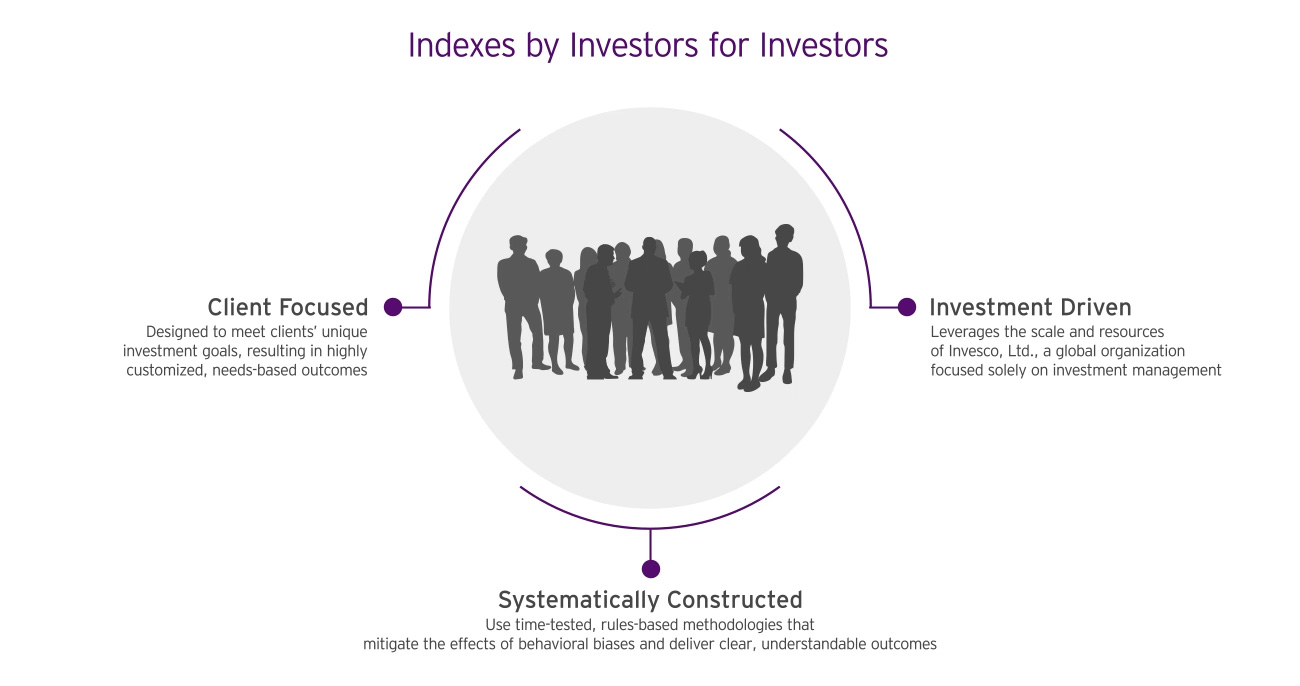 Indexes by Investors for Investors

Client Focused
Designed to meet clients' unique investment goals, resulting in highly customized, needs-based outcomes

Investment Driven
Leverages the scale and resources of Invesco, Ltd., a global organization focused solely on investment management

Systematically Constructed
Use time-tested, rules-based methodologies that mitigate the effects of behavioral biases and deliver clear, understandable outcomes